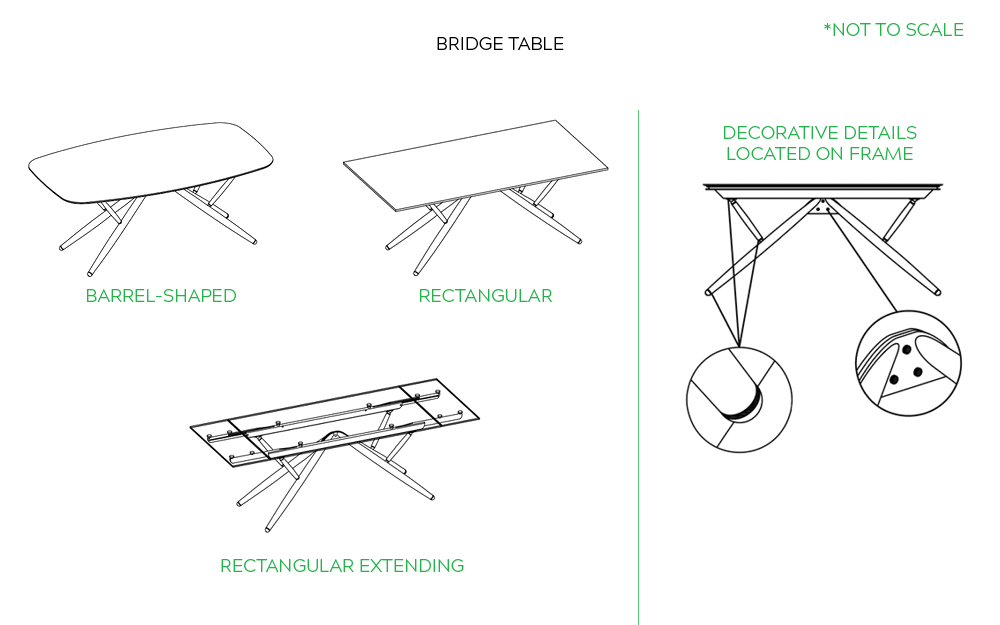 BRIDGE TABLE

*NOT TO SCALE

BARREL-SHAPED

RECTANGULAR

RECTANGULAR EXTENDING

DECORATIVE DETAILS LOCATED ON FRAME